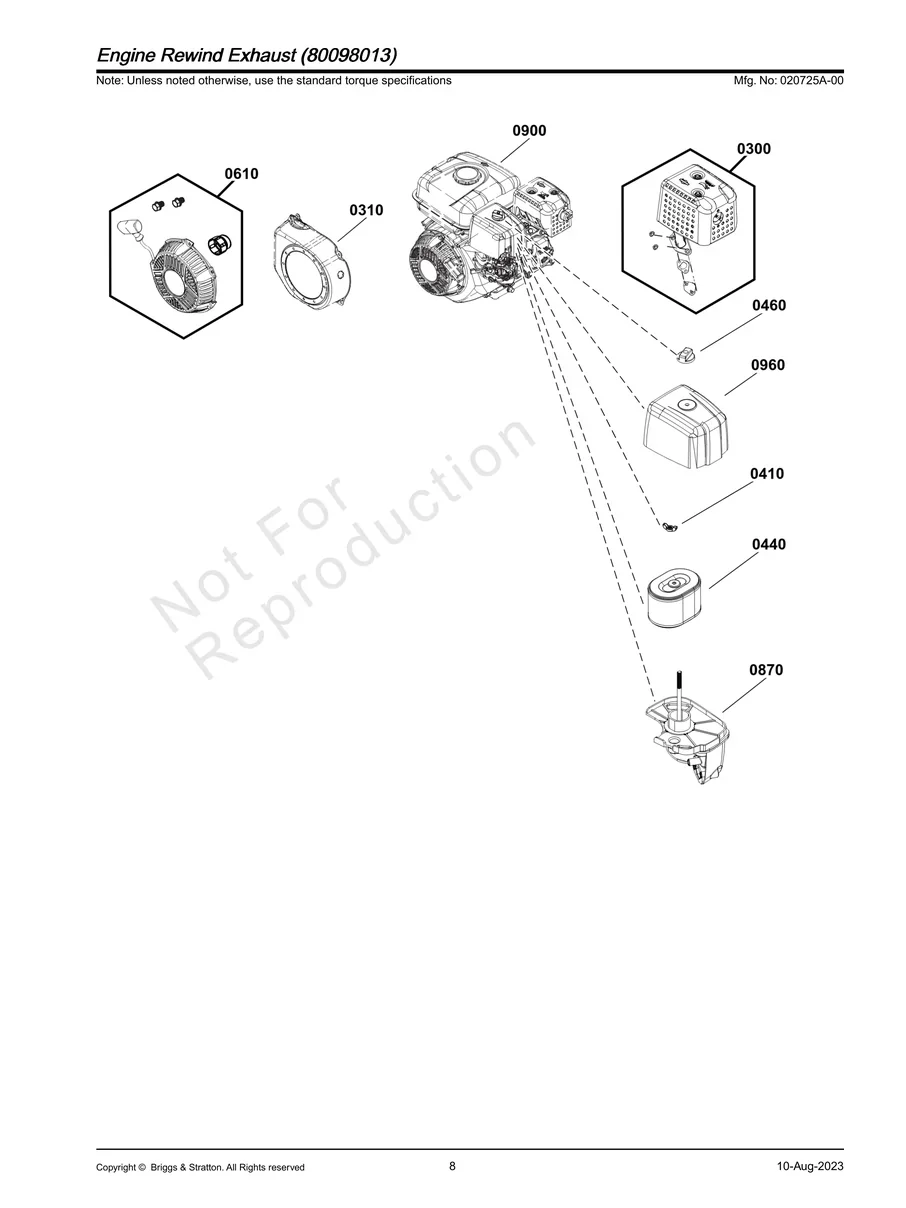 Engine Rewind Exhaust (80098013)

Note: Unless noted otherwise, use the standard torque specifications

Mfg. No: 020725A-00

0900

0300

0610

0310

0460

0960

0410

0440

0870

Not For Reproduction

Copyright © Briggs & Stratton. All Rights reserved

8

10-Aug-2023